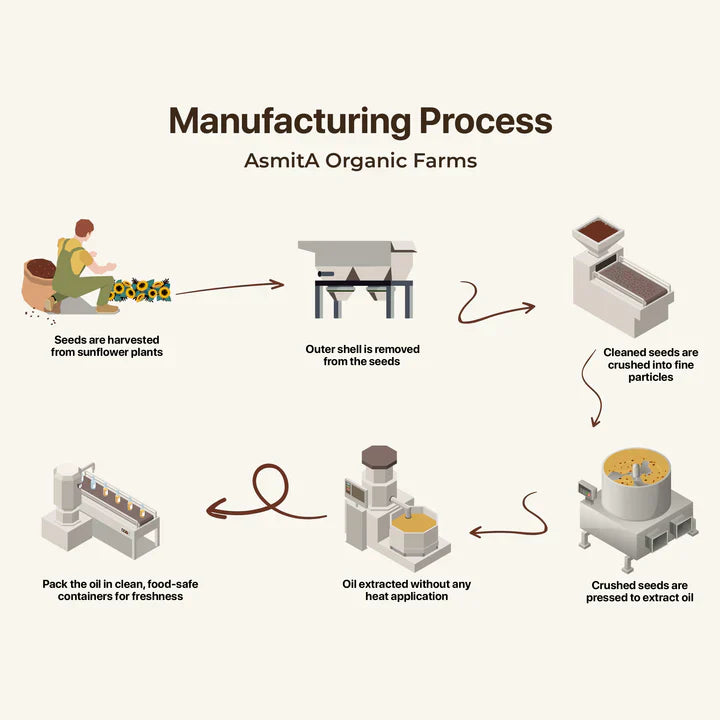 Manufacturing Process
AsmitA Organic Farms

Seeds are harvested from sunflower plants

Outer shell is removed from the seeds

Cleaned seeds are crushed into fine particles

Crushed seeds are pressed to extract oil

Oil extracted without any heat application

Pack the oil in clean, food-safe containers for freshness