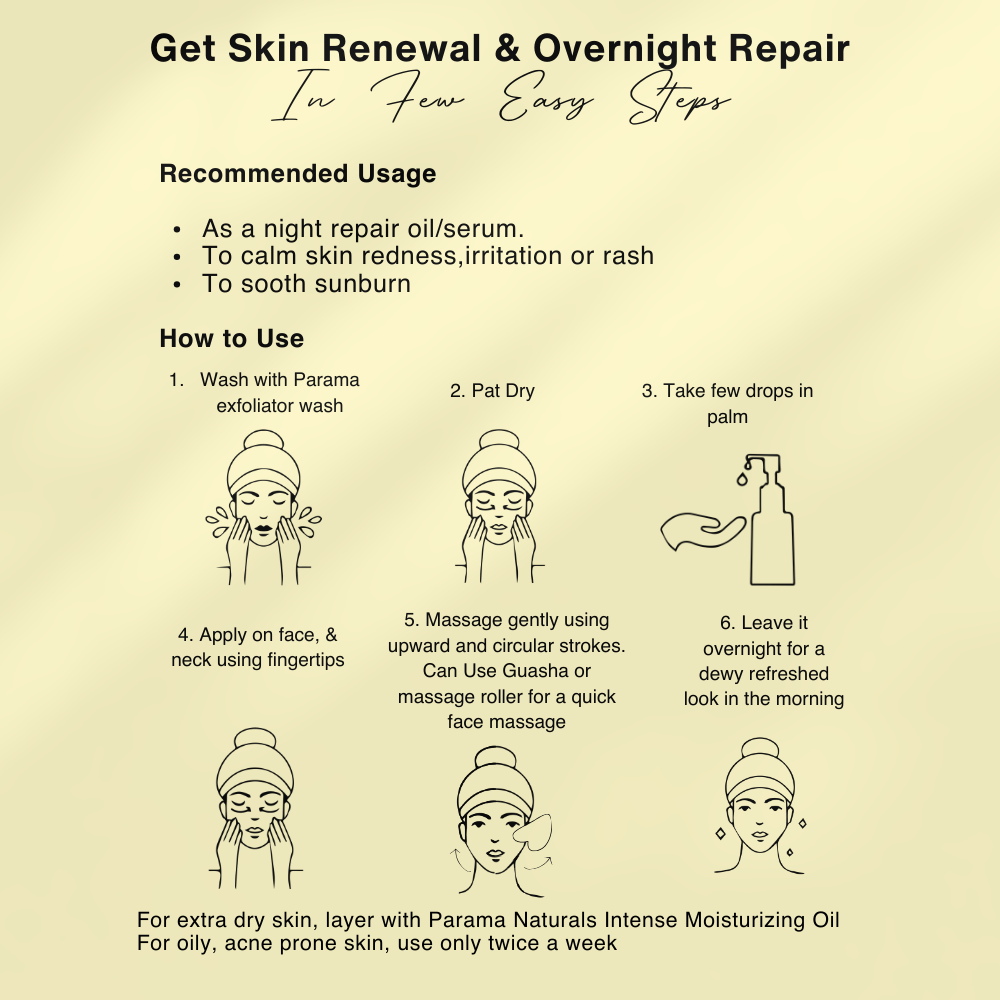 Get Skin Renewal & Overnight Repair
In Few Easy Steps

Recommended Usage

• As a night repair oil/serum.
• To calm skin redness,irritation or rash
• To sooth sunburn

How to Use

1. Wash with Parama exfoliator wash

2. Pat Dry

3. Take few drops in palm

4. Apply on face, & neck using fingertips

5. Massage gently using upward and circular strokes. Can Use Guasha or massage roller for a quick face massage

6. Leave it overnight for a dewy refreshed look in the morning

For extra dry skin, layer with Parama Naturals Intense Moisturizing Oil
For oily, acne prone skin, use only twice a week