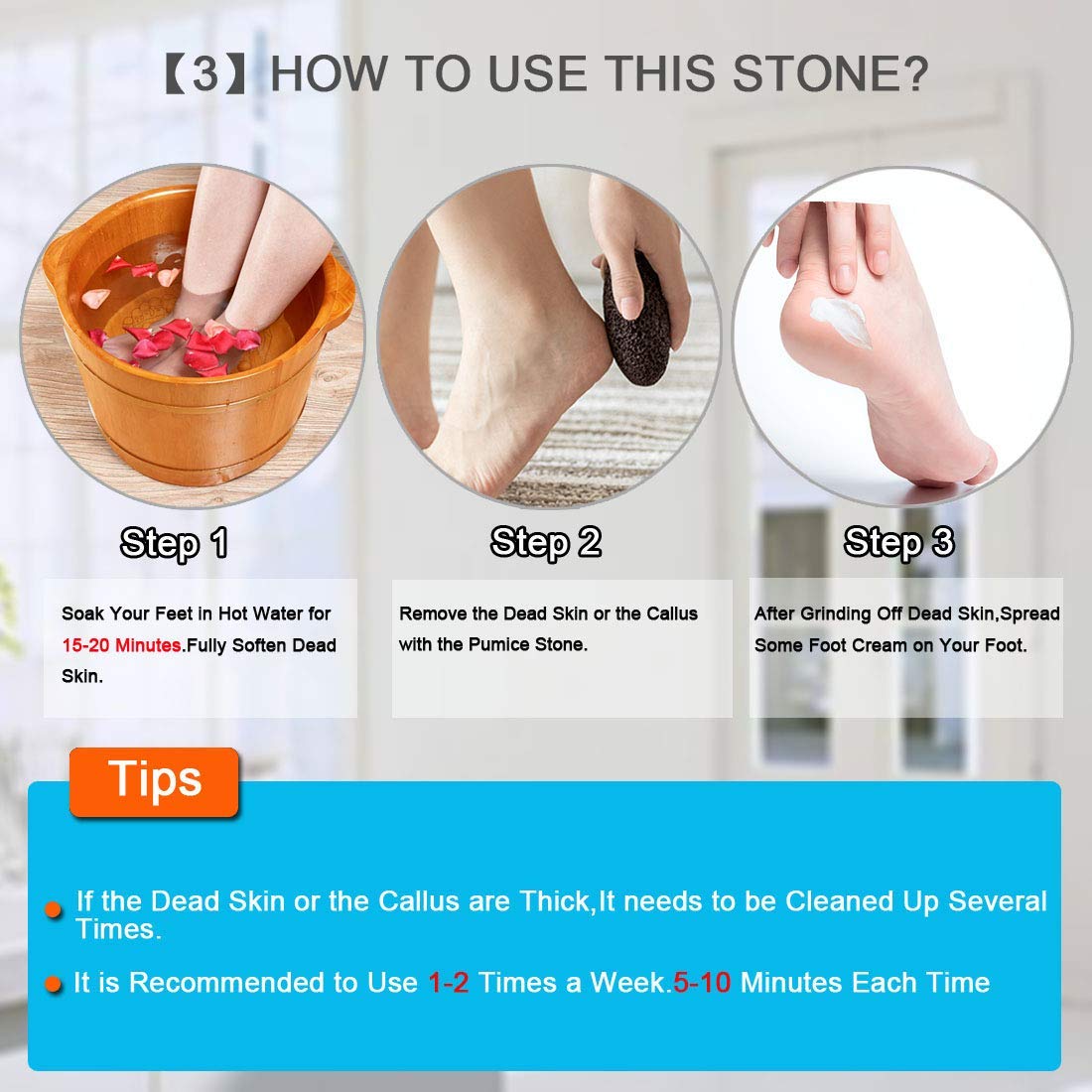 【3】HOW TO USE THIS STONE?

Step 1

Soak Your Feet in Hot Water for 15-20 Minutes.Fully Soften Dead Skin.

Step 2

Remove the Dead Skin or the Callus with the Pumice Stone.

Step 3

After Grinding Off Dead Skin,Spread Some Foot Cream on Your Foot.

Tips

If the Dead Skin or the Callus are Thick,It needs to be Cleaned Up Several Times.

It is Recommended to Use 1-2 Times a Week.5-10 Minutes Each Time